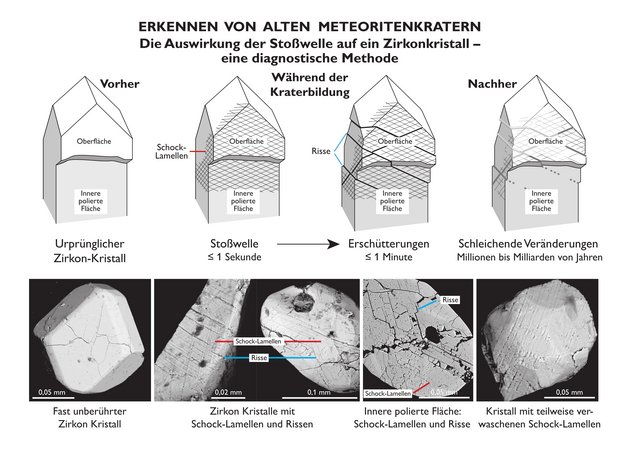 ERKENNEN VON ALTEN METEORITENKRATERN
Die Auswirkung der Stoßwelle auf ein Zirkonkristall – eine diagnostische Methode

Vorher

Oberfläche

Innere polierte Fläche

Urprünglicher Zirkon-Kristall

Während der Kraterbildung

Schock-Lamellen

Oberfläche

Innere polierte Fläche

Stoßwelle
≤ 1 Sekunde

Risse

Oberfläche

Innere polierte Fläche

Erschütterungen
≤ 1 Minute

Nachher

Oberfläche

Innere polierte Fläche

Schleichende Veränderungen
Millionen bis Milliarden von Jahren

0,05 mm

Fast unberührter Zirkon Kristall

Schock-Lamellen

Risse

0,02 mm

0,1 mm

Zirkon Kristalle mit Schock-Lamellen und Rissen

Risse

Schock-Lamellen

0,05 mm

Innere polierte Fläche: Schock-Lamellen und Risse

0,05 mm

Kristall mit teilweise verwaschenen Schock-Lamellen